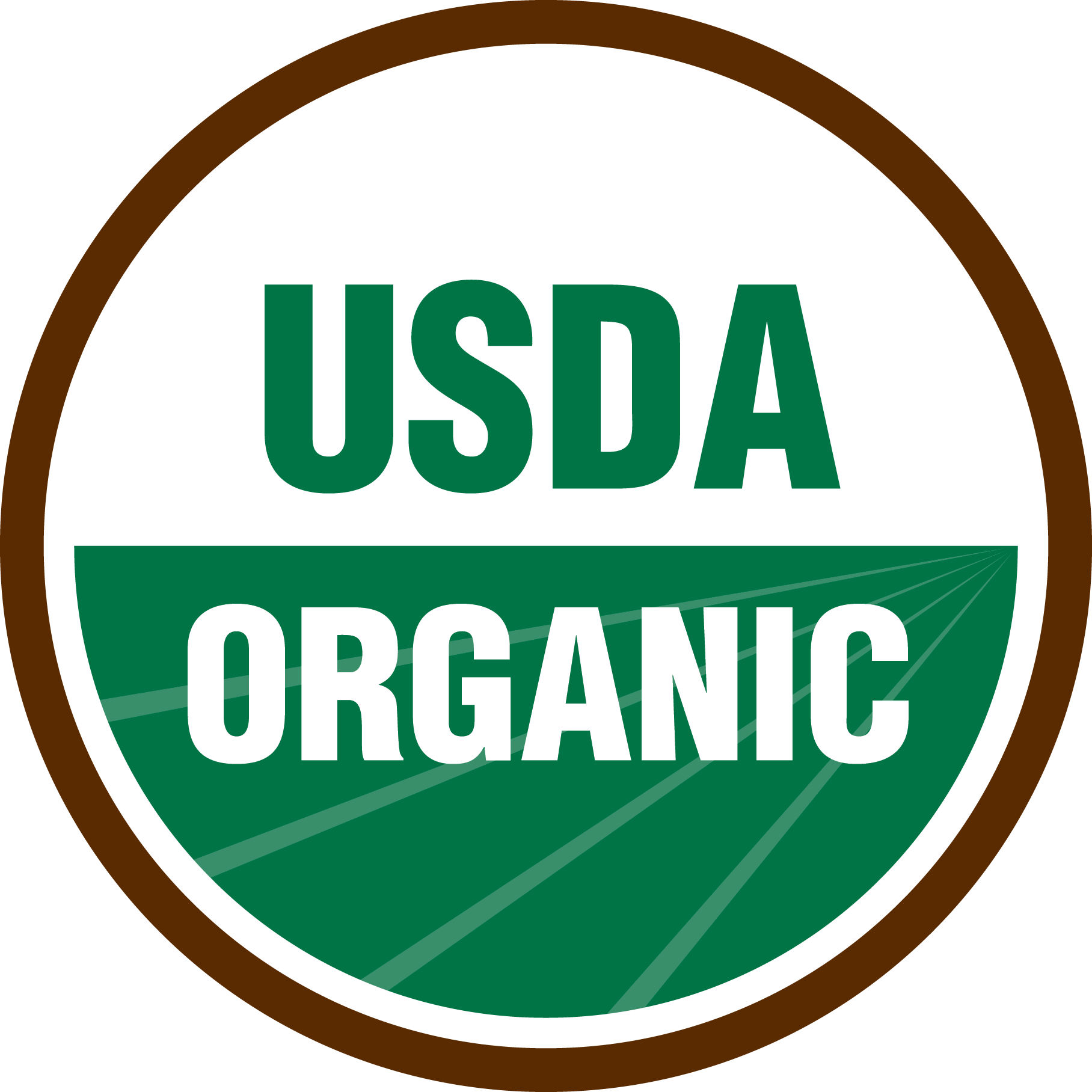 USDA
ORGANIC